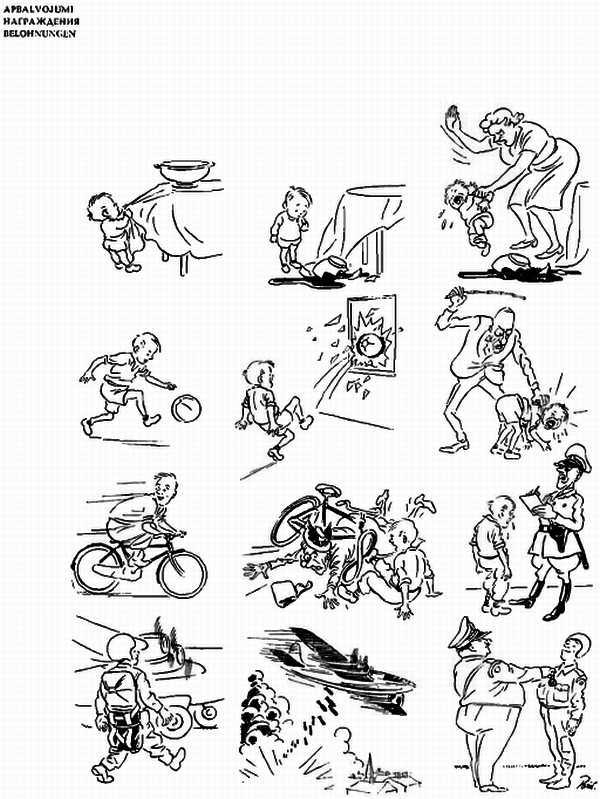 APBALVOJUMI
НАГРАЖДЕНИЯ
BELOHNUNGEN