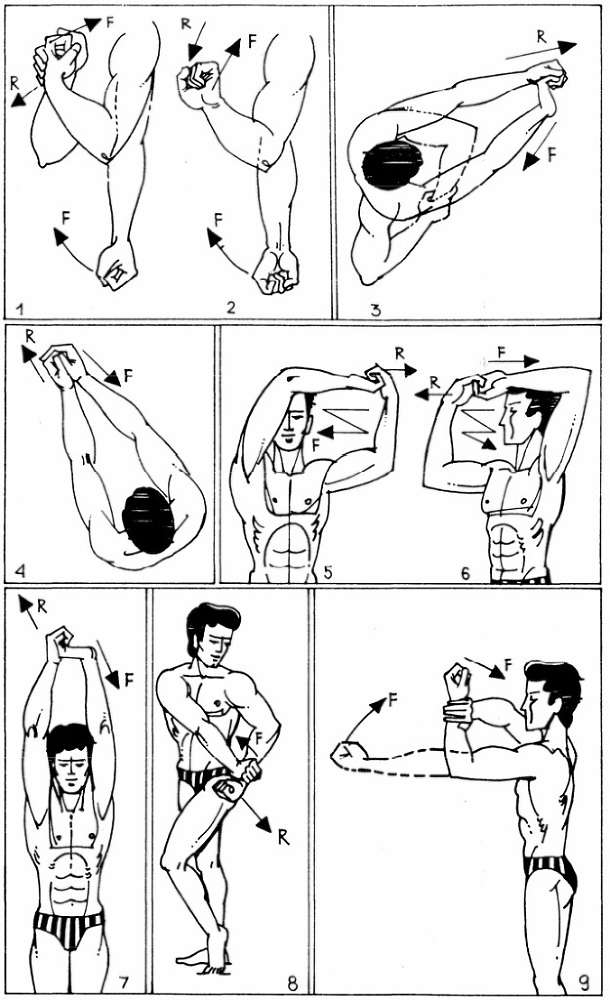 F
R
F
1

R
F
F
2

R
F
3

R
F
4

R
F
5

F
R
6

R
F
7

F
R
8

F
F
9